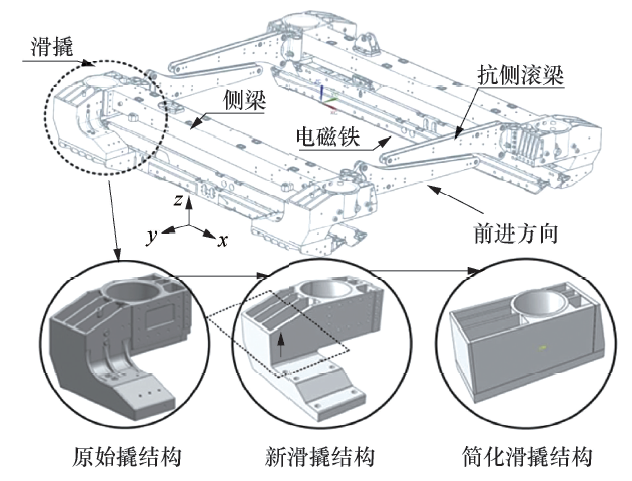 滑撬

侧梁

抗侧滚梁

电磁铁

$z$

$y$

$x$

前进方向

原始撬结构

新滑撬结构

简化滑撬结构