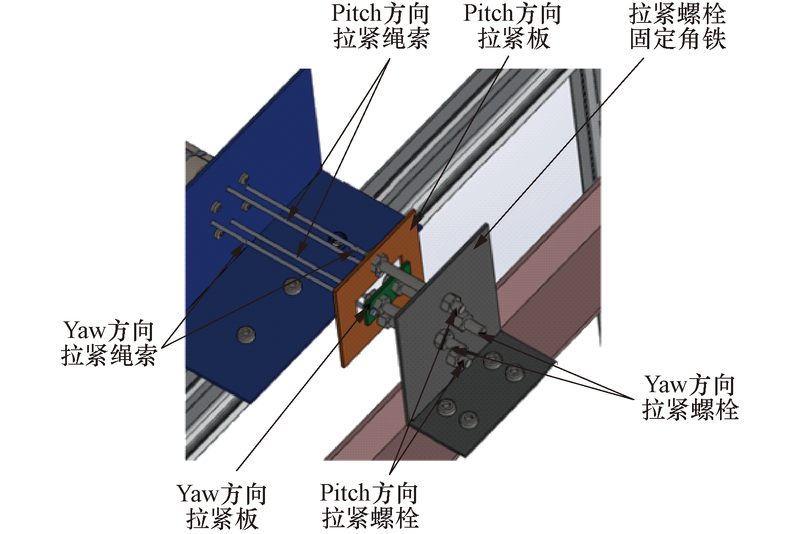 Pitch方向
拉紧绳索

Pitch方向
拉紧板

拉紧螺栓
固定角铁

Yaw方向
拉紧绳索

Yaw方向
拉紧螺栓

Yaw方向
拉紧板

Pitch方向
拉紧螺栓