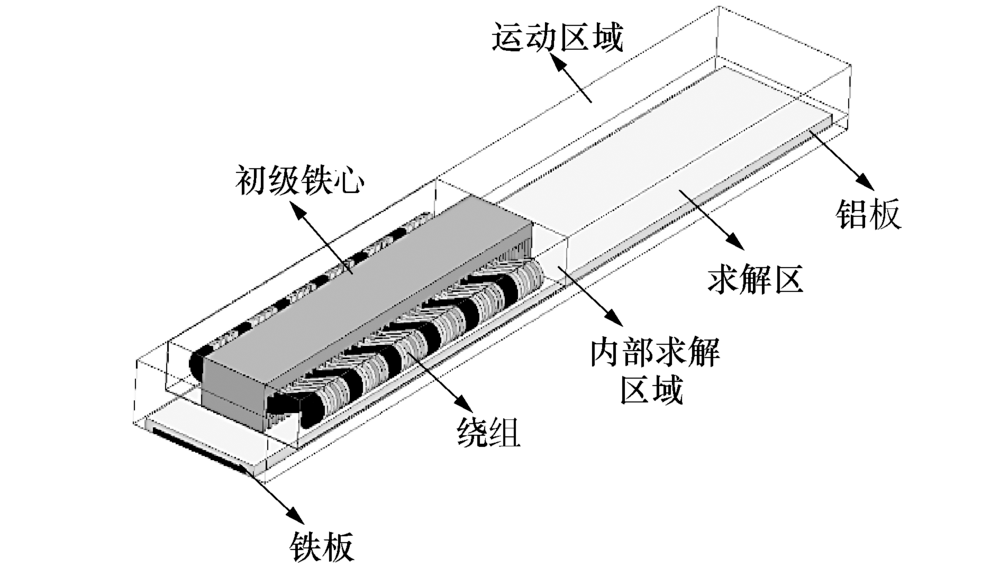 运动区域

初级铁心

铝板

求解区

内部求解区域

绕组

铁板